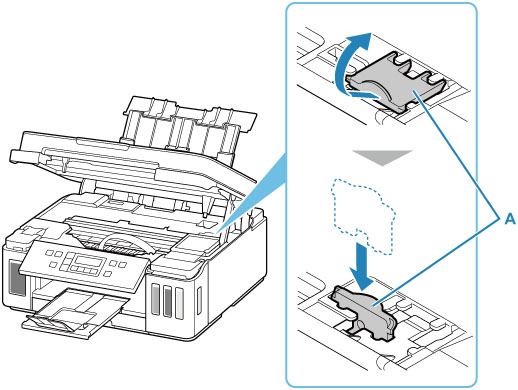 A